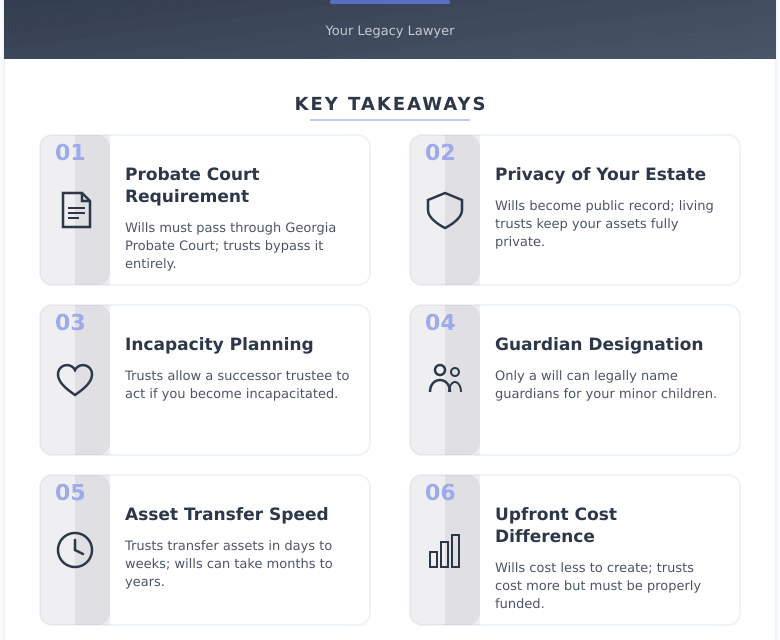 Your Legacy Lawyer

KEY TAKEAWAYS

01

Probate Court Requirement

Wills must pass through Georgia Probate Court; trusts bypass it entirely.

02

Privacy of Your Estate

Wills become public record; living trusts keep your assets fully private.

03

Incapacity Planning

Trusts allow a successor trustee to act if you become incapacitated.

04

Guardian Designation

Only a will can legally name guardians for your minor children.

05

Asset Transfer Speed

Trusts transfer assets in days to weeks; wills can take months to years.

06

Upfront Cost Difference

Wills cost less to create; trusts cost more but must be properly funded.